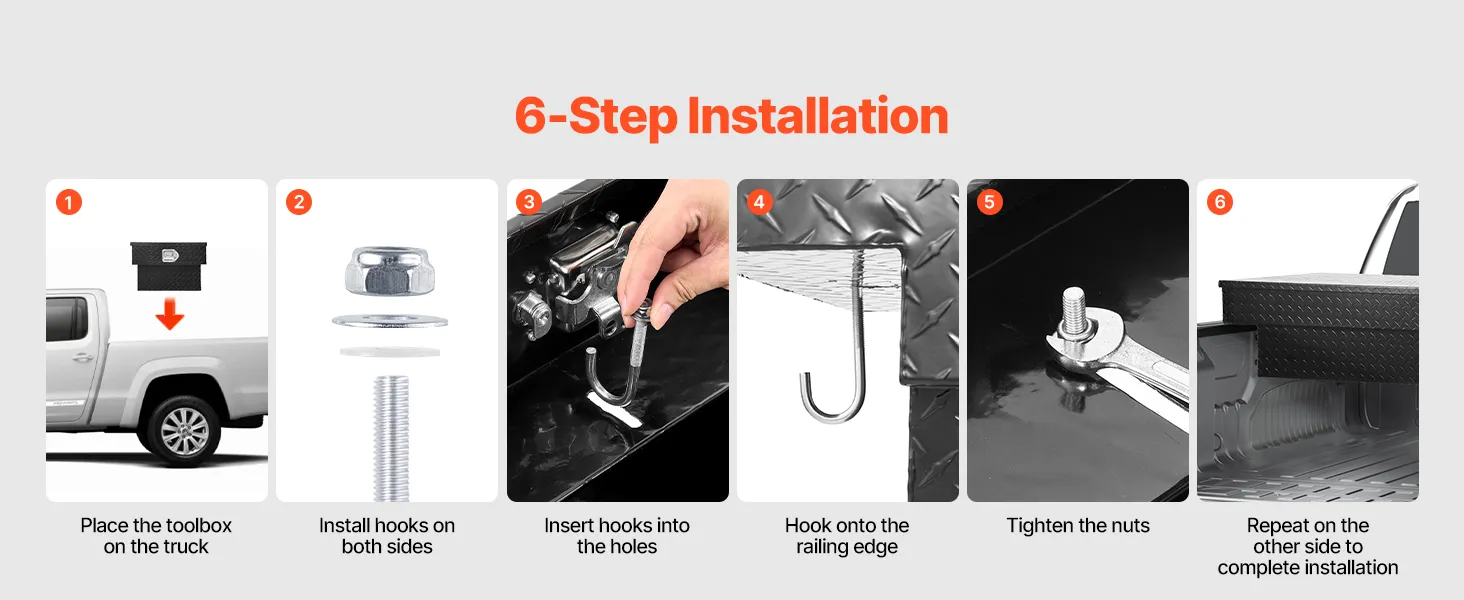 6-Step Installation

1

Place the toolbox on the truck

2

Install hooks on both sides

3

Insert hooks into the holes

4

Hook onto the railing edge

5

Tighten the nuts

6

Repeat on the other side to complete installation