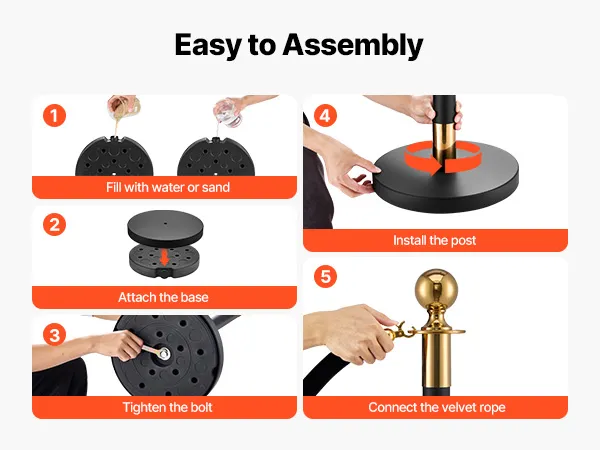 Easy to Assembly

1
Fill with water or sand

2
Attach the base

3
Tighten the bolt

4
Install the post

5
Connect the velvet rope