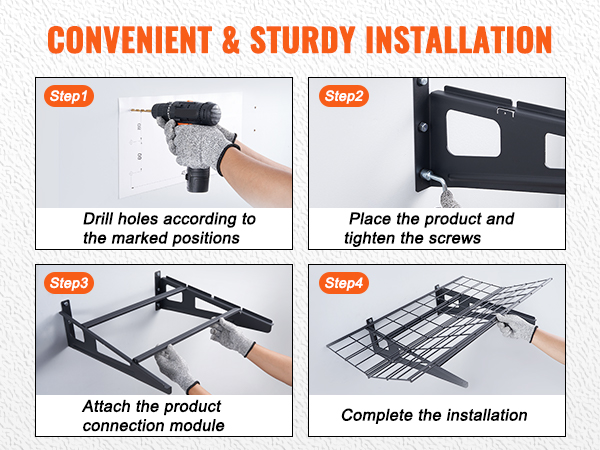 CONVENIENT & STURDY INSTALLATION

Step1

Drill holes according to the marked positions

Step2

Place the product and tighten the screws

Step3

Attach the product connection module

Step4

Complete the installation