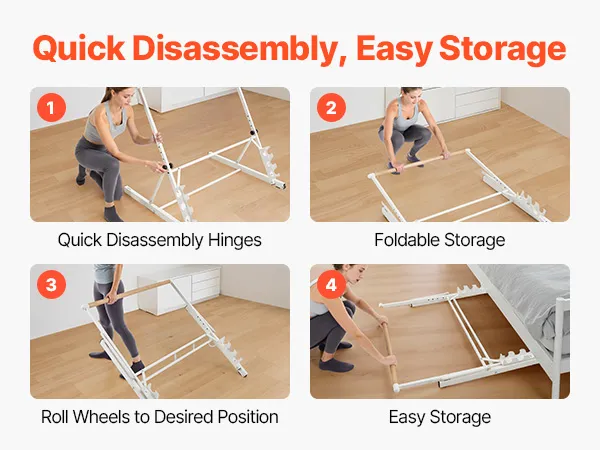 Quick Disassembly, Easy Storage

1

Quick Disassembly Hinges

2

Foldable Storage

3

Roll Wheels to Desired Position

4

Easy Storage