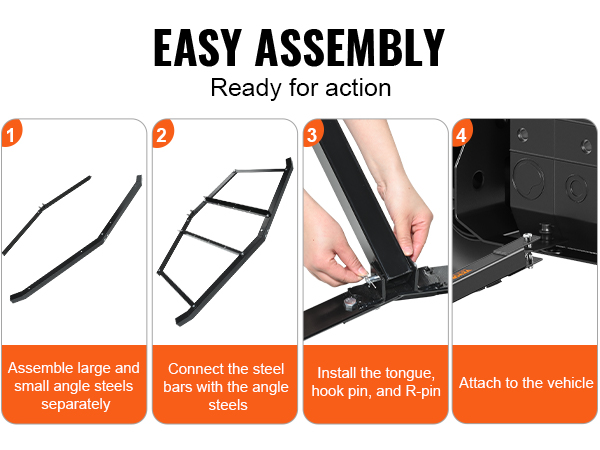 EASY ASSEMBLY
Ready for action

1
Assemble large and small angle steels separately

2
Connect the steel bars with the angle steels

3
Install the tongue, hook pin, and R-pin

4
Attach to the vehicle