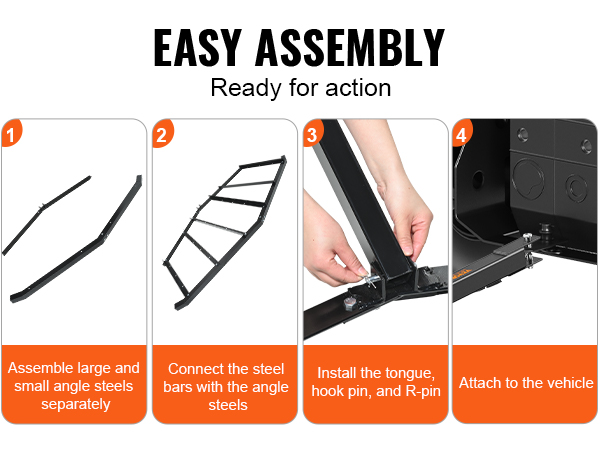 EASY ASSEMBLY
Ready for action

1
Assemble large and small angle steels separately

2
Connect the steel bars with the angle steels

3
Install the tongue, hook pin, and R-pin

4
Attach to the vehicle