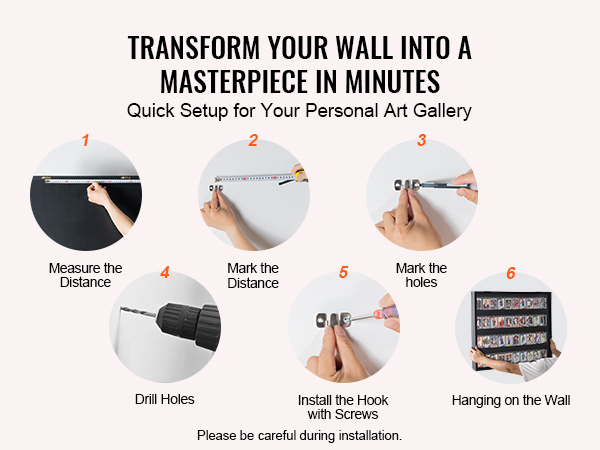 TRANSFORM YOUR WALL INTO A MASTERPIECE IN MINUTES

Quick Setup for Your Personal Art Gallery

1

Measure the Distance

2

Mark the Distance

3

Mark the holes

4

Drill Holes

5

Install the Hook with Screws

6

Hanging on the Wall

Please be careful during installation.