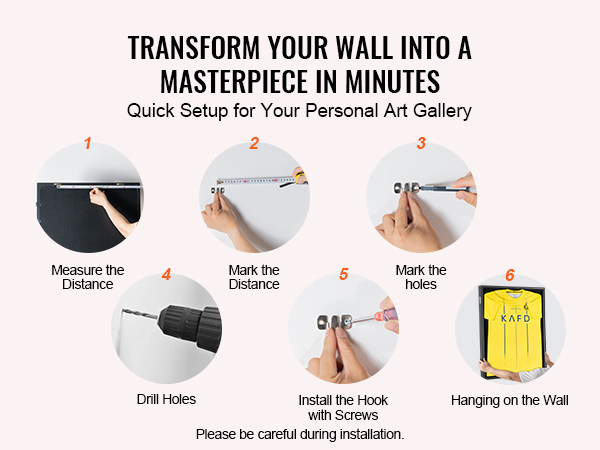 TRANSFORM YOUR WALL INTO A MASTERPIECE IN MINUTES

Quick Setup for Your Personal Art Gallery

1

Measure the Distance

2

Mark the Distance

3

Mark the holes

4

Drill Holes

5

Install the Hook with Screws

6

KAFD

Hanging on the Wall

Please be careful during installation.