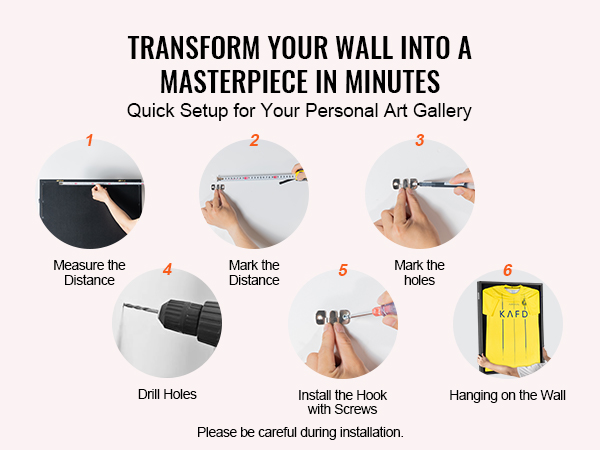 TRANSFORM YOUR WALL INTO A MASTERPIECE IN MINUTES

Quick Setup for Your Personal Art Gallery

1

Measure the Distance

2

Mark the Distance

3

Mark the holes

4

Drill Holes

5

Install the Hook with Screws

6

KAFD

Hanging on the Wall

Please be careful during installation.