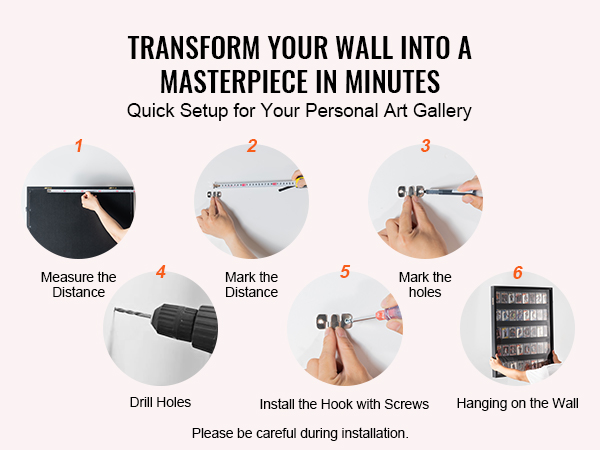 TRANSFORM YOUR WALL INTO A MASTERPIECE IN MINUTES
Quick Setup for Your Personal Art Gallery

1
Measure the Distance

2
Mark the Distance

3
Mark the holes

4
Drill Holes

5
Install the Hook with Screws

6
Hanging on the Wall

Please be careful during installation.