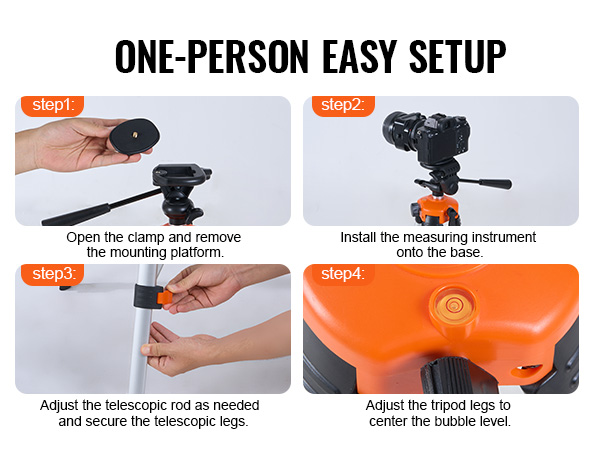 ONE-PERSON EASY SETUP

step1:

Open the clamp and remove the mounting platform.

step2:

Install the measuring instrument onto the base.

step3:

Adjust the telescopic rod as needed and secure the telescopic legs.

step4:

Adjust the tripod legs to center the bubble level.