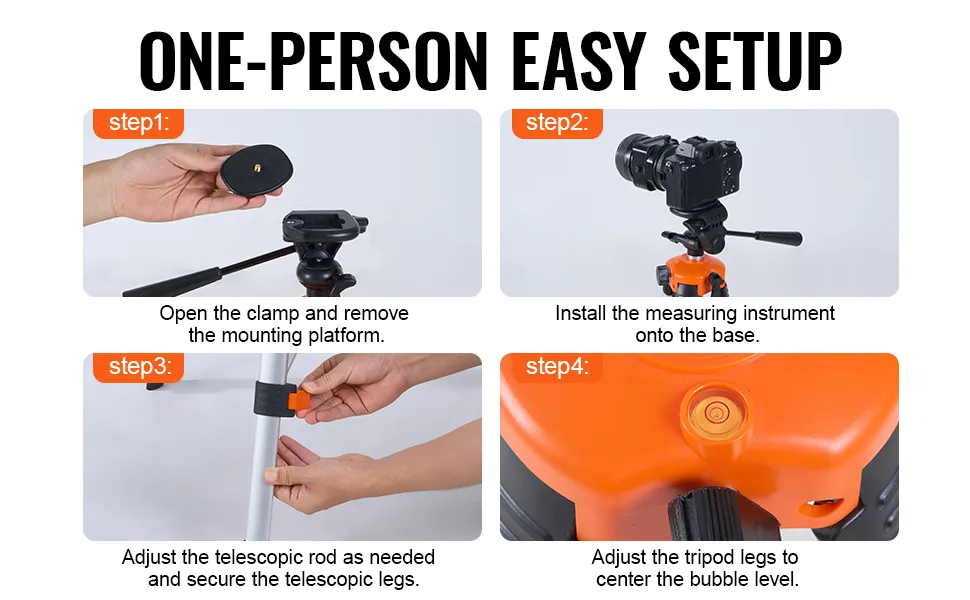 ONE-PERSON EASY SETUP

step1:

Open the clamp and remove the mounting platform.

step2:

Install the measuring instrument onto the base.

step3:

Adjust the telescopic rod as needed and secure the telescopic legs.

step4:

Adjust the tripod legs to center the bubble level.