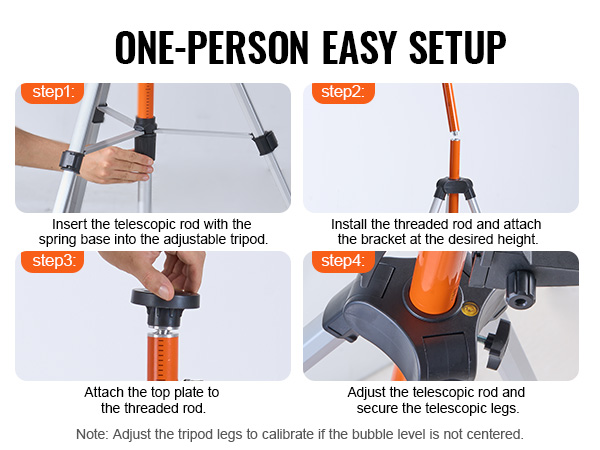 ONE-PERSON EASY SETUP

step1:

Insert the telescopic rod with the spring base into the adjustable tripod.

step2:

Install the threaded rod and attach the bracket at the desired height.

step3:

Attach the top plate to the threaded rod.

step4:

Adjust the telescopic rod and secure the telescopic legs.

Note: Adjust the tripod legs to calibrate if the bubble level is not centered.