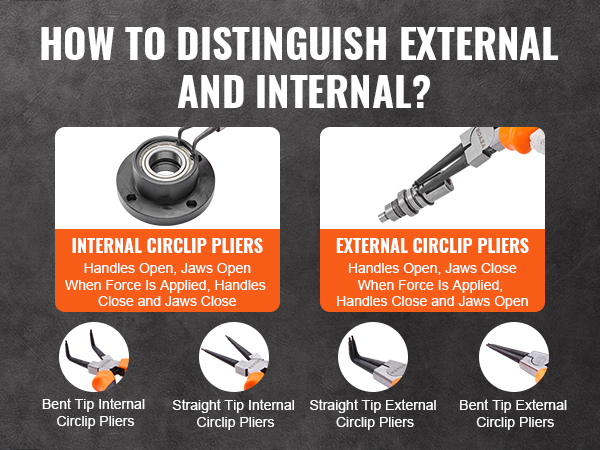 HOW TO DISTINGUISH EXTERNAL AND INTERNAL?

INTERNAL CIRCLIP PLIERS
Handles Open, Jaws Open When Force Is Applied, Handles Close and Jaws Close

EXTERNAL CIRCLIP PLIERS
Handles Open, Jaws Close When Force Is Applied, Handles Close and Jaws Open

Bent Tip Internal Circlip Pliers

Straight Tip Internal Circlip Pliers

Straight Tip External Circlip Pliers

Bent Tip External Circlip Pliers