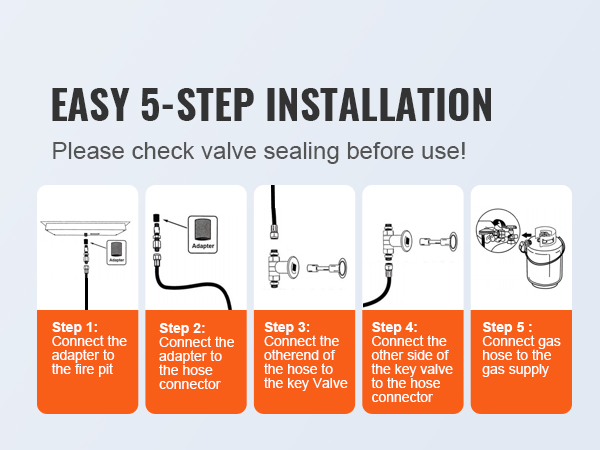 EASY 5-STEP INSTALLATION

Please check valve sealing before use!

Adapter

Step 1:
Connect the adapter to the fire pit

Adapter

Step 2:
Connect the adapter to the hose connector

Step 3:
Connect the otherend of the hose to the key Valve

Step 4:
Connect the other side of the key valve to the hose connector

Step 5 :
Connect gas hose to the gas supply