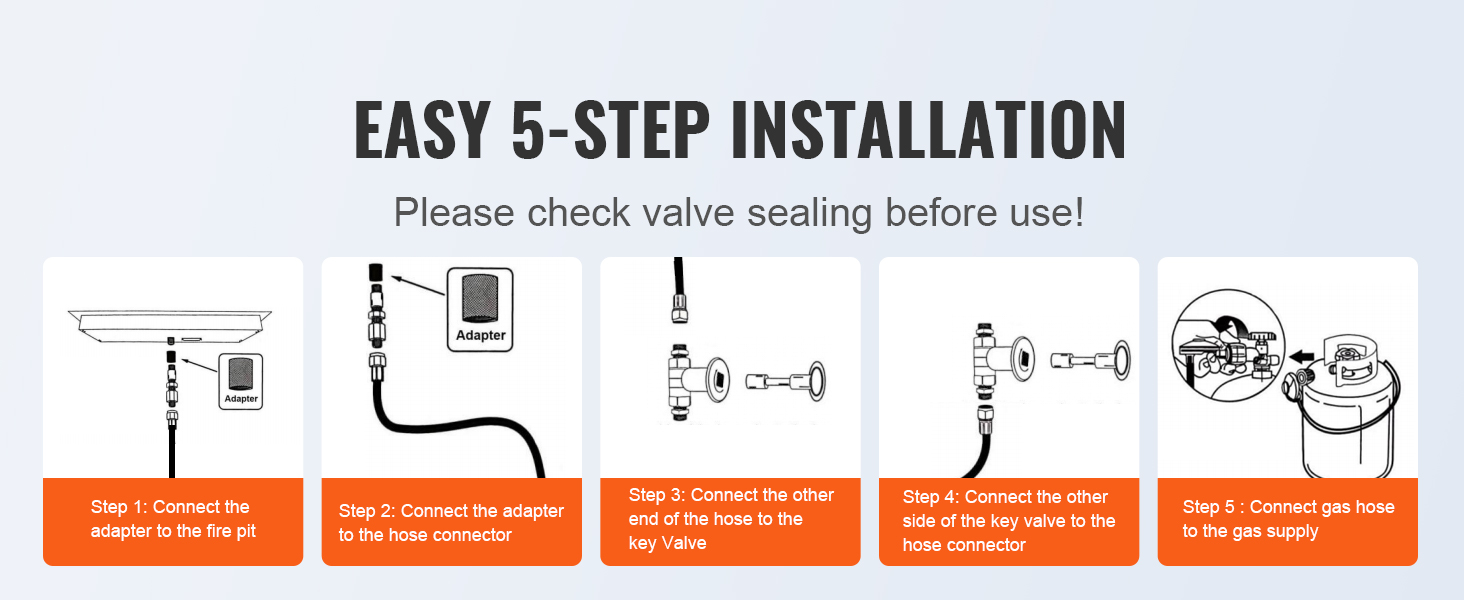 EASY 5-STEP INSTALLATION

Please check valve sealing before use!

Adapter

Step 1: Connect the adapter to the fire pit

Adapter

Step 2: Connect the adapter to the hose connector

Step 3: Connect the other end of the hose to the key Valve

Step 4: Connect the other side of the key valve to the hose connector

Step 5 : Connect gas hose to the gas supply