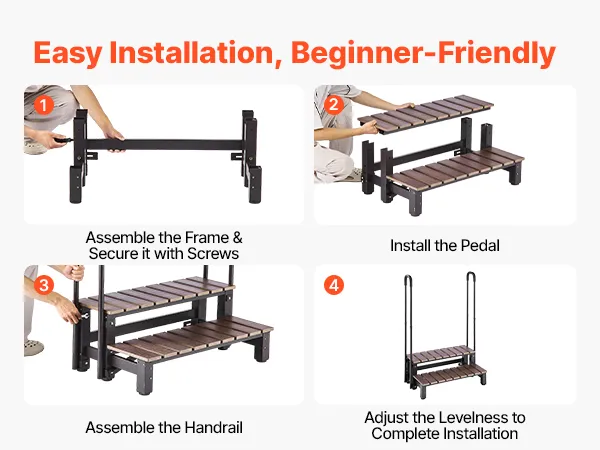 Easy Installation, Beginner-Friendly

1

Assemble the Frame & Secure it with Screws

2

Install the Pedal

3

Assemble the Handrail

4

Adjust the Levelness to Complete Installation