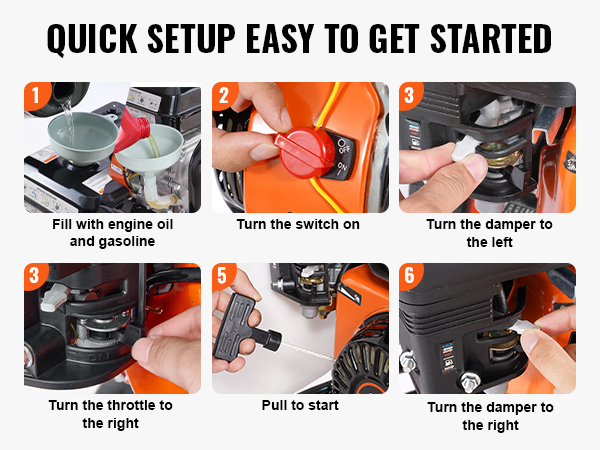 QUICK SETUP EASY TO GET STARTED

1
Fill with engine oil and gasoline

2
OFF
ON
Turn the switch on

3
Turn the damper to the left

3
Turn the throttle to the right

5
Pull to start

6
Turn the damper to the right