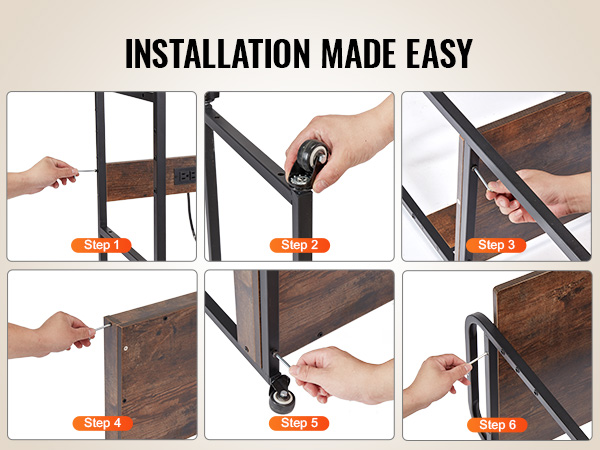 INSTALLATION MADE EASY

Step 1

Step 2

Step 3

Step 4

Step 5

Step 6