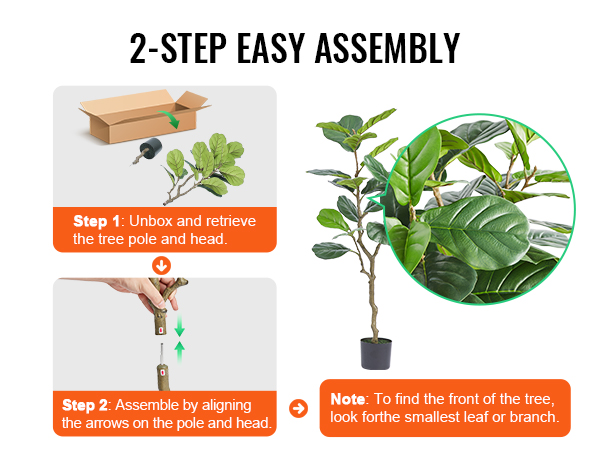 2-STEP EASY ASSEMBLY

Step 1: Unbox and retrieve the tree pole and head.

Step 2: Assemble by aligning the arrows on the pole and head.

Note: To find the front of the tree, look forthe smallest leaf or branch.