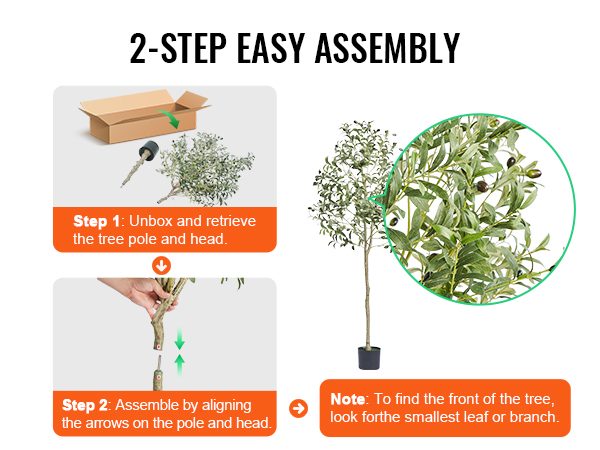 2-STEP EASY ASSEMBLY

Step 1: Unbox and retrieve the tree pole and head.

Step 2: Assemble by aligning the arrows on the pole and head.

Note: To find the front of the tree, look forthe smallest leaf or branch.