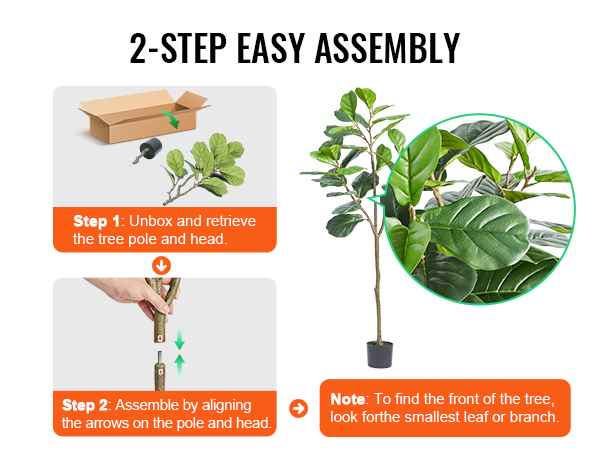 2-STEP EASY ASSEMBLY

Step 1: Unbox and retrieve the tree pole and head.

Step 2: Assemble by aligning the arrows on the pole and head.

Note: To find the front of the tree, look forthe smallest leaf or branch.