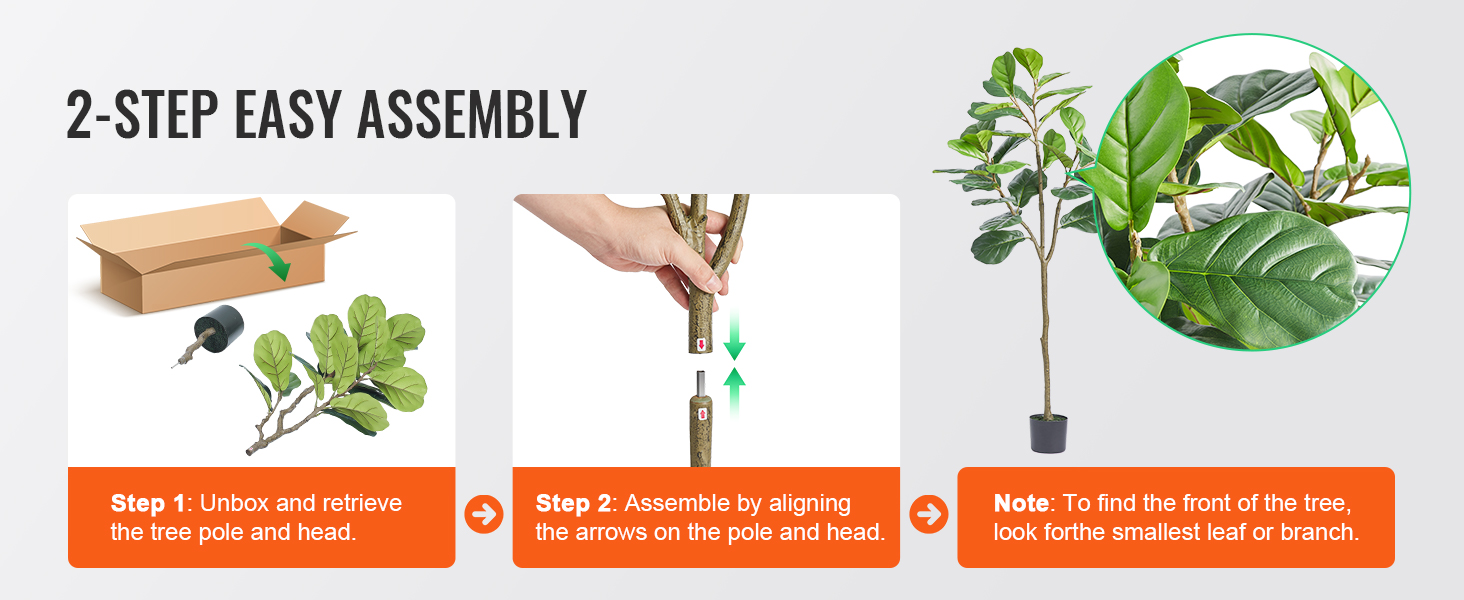 2-STEP EASY ASSEMBLY

Step 1: Unbox and retrieve the tree pole and head.

Step 2: Assemble by aligning the arrows on the pole and head.

Note: To find the front of the tree, look forthe smallest leaf or branch.