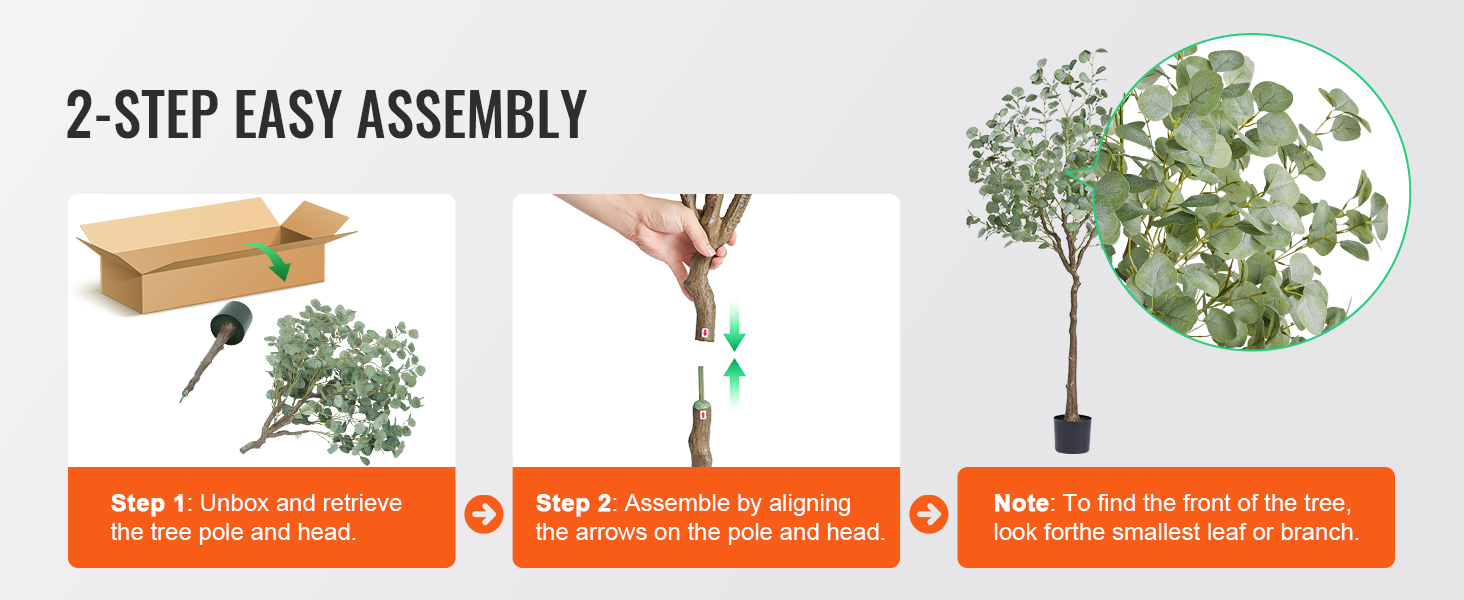 2-STEP EASY ASSEMBLY

Step 1: Unbox and retrieve the tree pole and head.

Step 2: Assemble by aligning the arrows on the pole and head.

Note: To find the front of the tree, look forthe smallest leaf or branch.