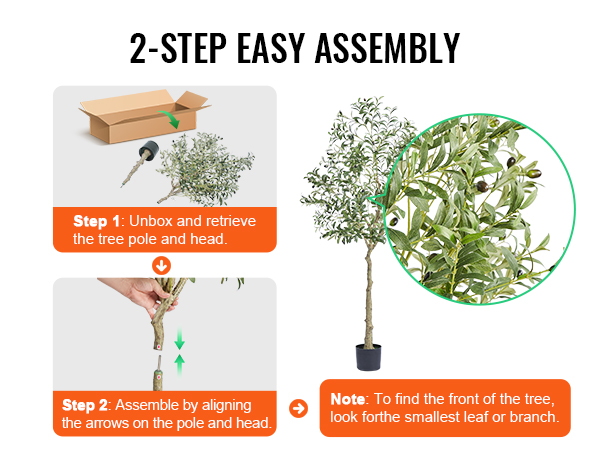 2-STEP EASY ASSEMBLY

Step 1: Unbox and retrieve the tree pole and head.

Step 2: Assemble by aligning the arrows on the pole and head.

Note: To find the front of the tree, look forthe smallest leaf or branch.