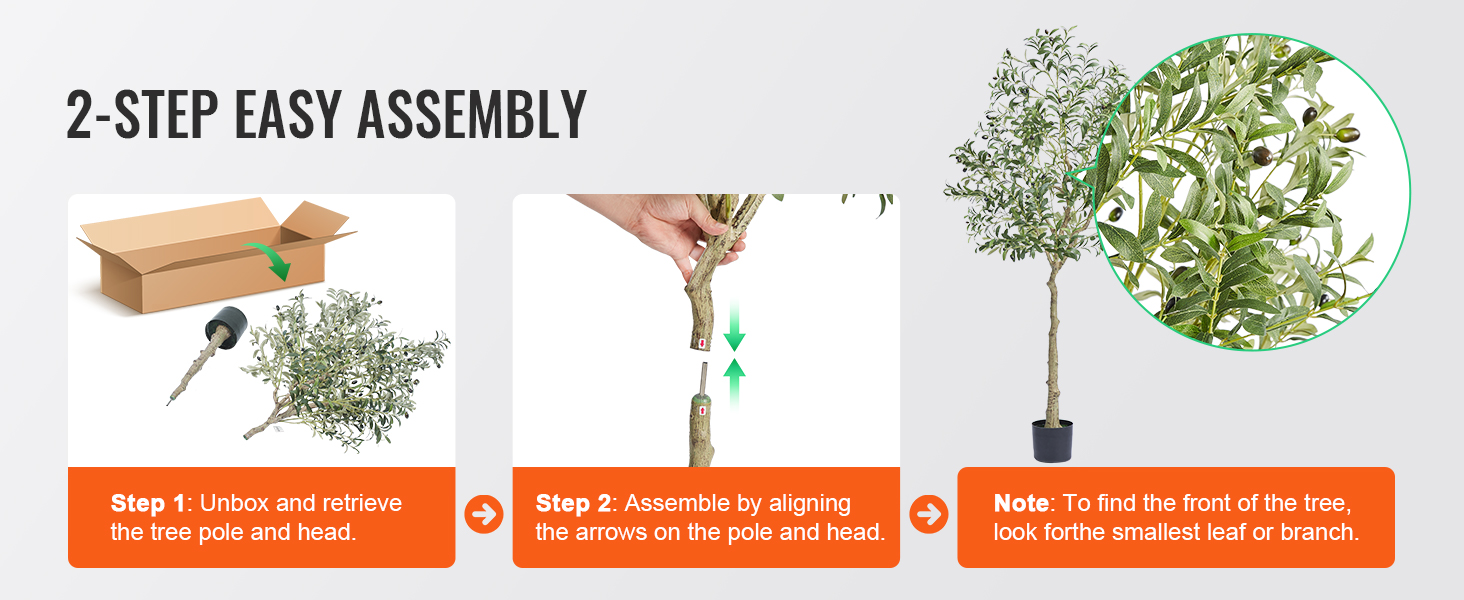 2-STEP EASY ASSEMBLY

Step 1: Unbox and retrieve the tree pole and head.

Step 2: Assemble by aligning the arrows on the pole and head.

Note: To find the front of the tree, look forthe smallest leaf or branch.