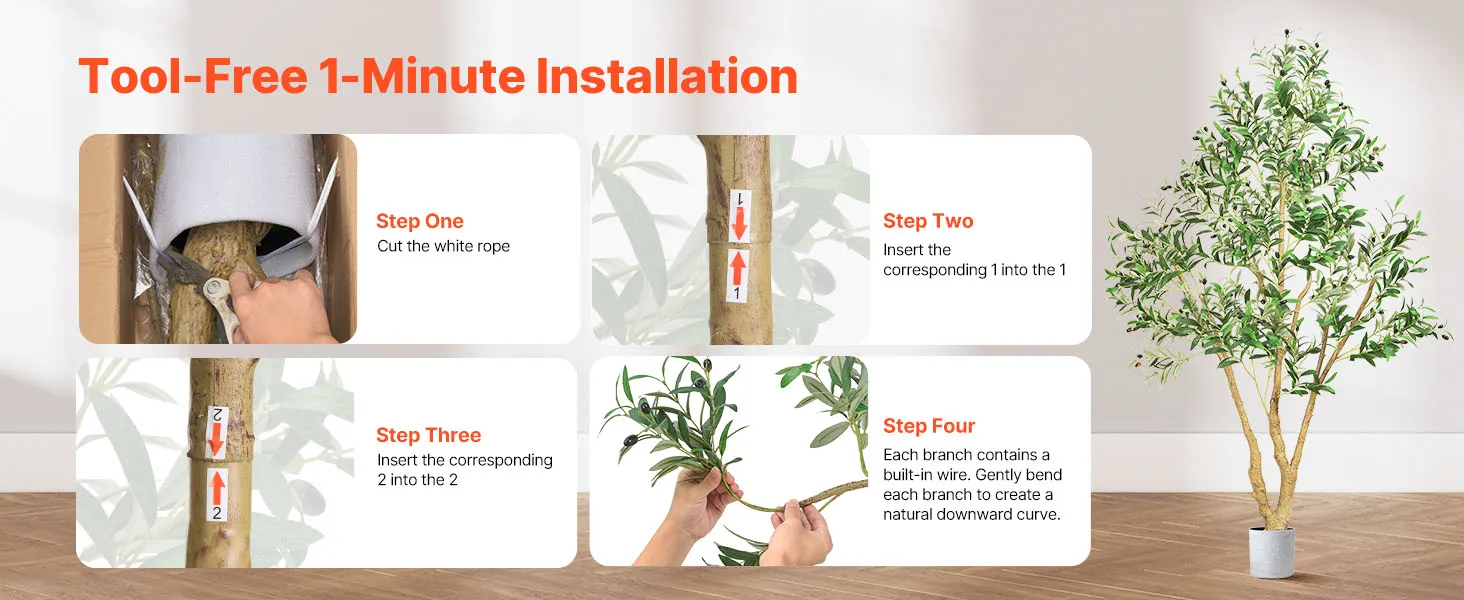 Tool-Free 1-Minute Installation

Step One
Cut the white rope

1
1

Step Two
Insert the corresponding 1 into the 1

2
2

Step Three
Insert the corresponding 2 into the 2

Step Four
Each branch contains a built-in wire. Gently bend each branch to create a natural downward curve.