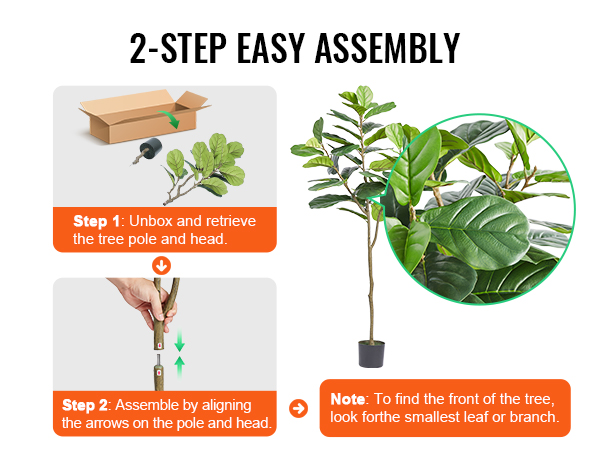 2-STEP EASY ASSEMBLY

Step 1: Unbox and retrieve the tree pole and head.

Step 2: Assemble by aligning the arrows on the pole and head.

Note: To find the front of the tree, look forthe smallest leaf or branch.