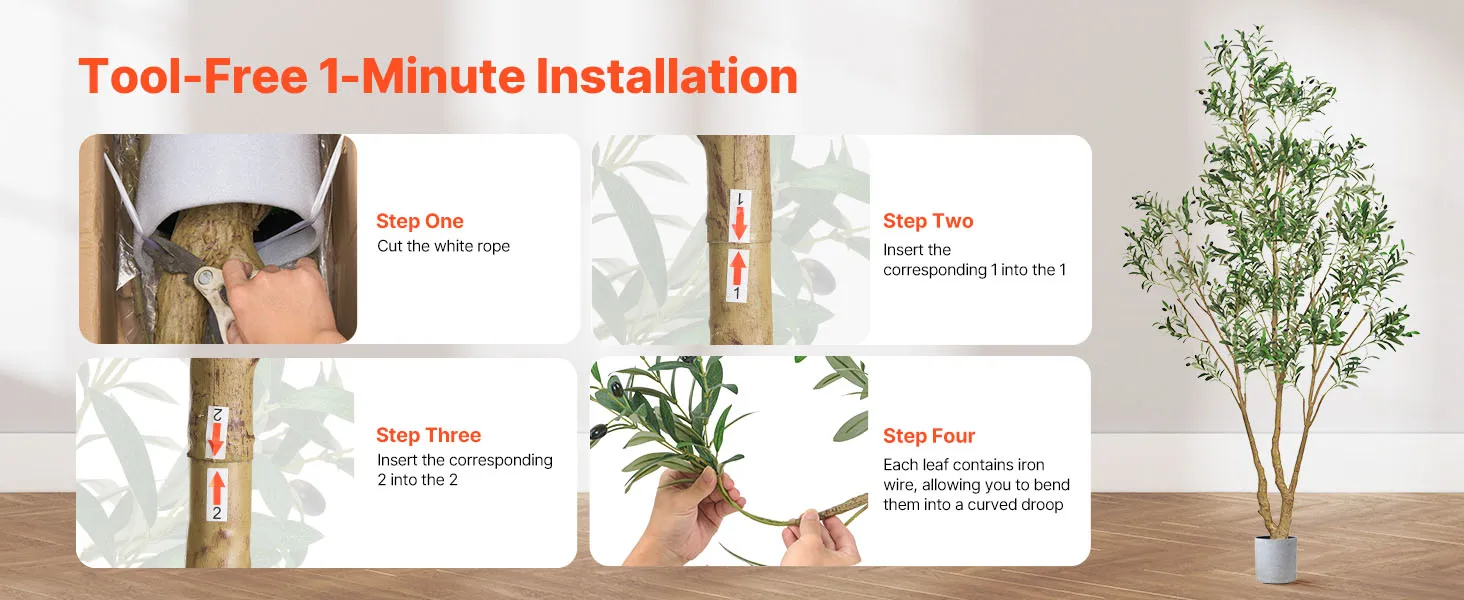 Tool-Free 1-Minute Installation

Step One
Cut the white rope

1
1

Step Two
Insert the corresponding 1 into the 1

2
2

Step Three
Insert the corresponding 2 into the 2

Step Four
Each leaf contains iron wire, allowing you to bend them into a curved droop