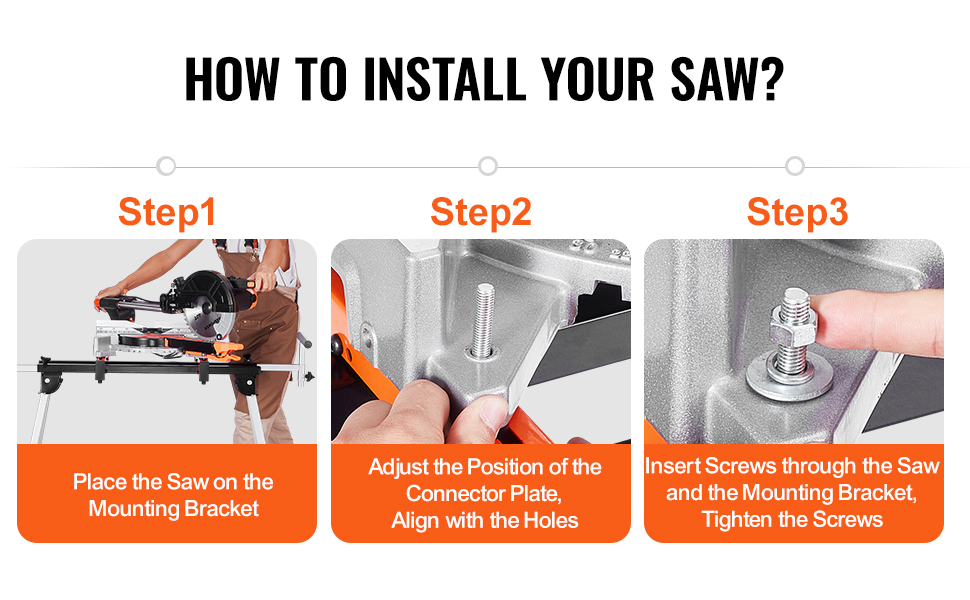 HOW TO INSTALL YOUR SAW?

Step1

Place the Saw on the Mounting Bracket

Step2

Adjust the Position of the Connector Plate, Align with the Holes

Step3

Insert Screws through the Saw and the Mounting Bracket, Tighten the Screws