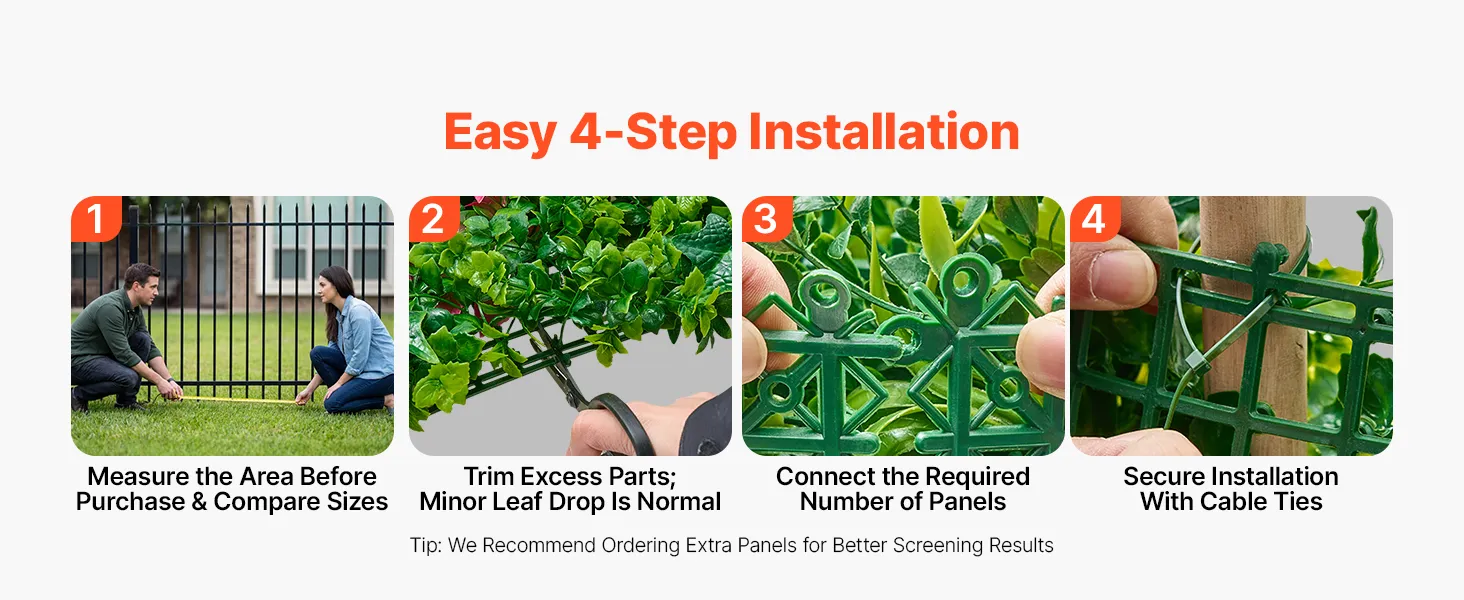 Easy 4-Step Installation

1
Measure the Area Before Purchase & Compare Sizes

2
Trim Excess Parts; Minor Leaf Drop Is Normal

3
Connect the Required Number of Panels

4
Secure Installation With Cable Ties

Tip: We Recommend Ordering Extra Panels for Better Screening Results