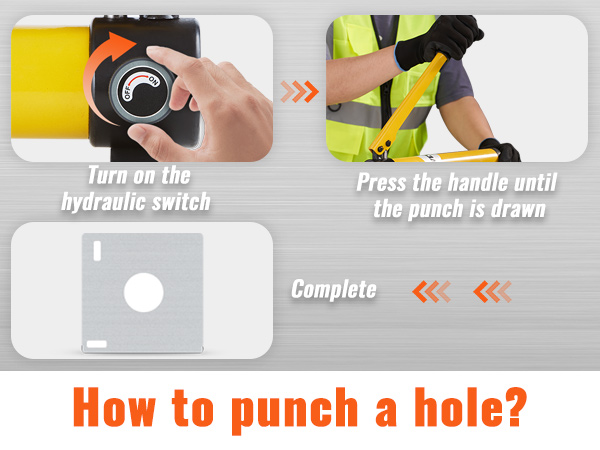 OFF ON

Turn on the hydraulic switch

Press the handle until the punch is drawn

Complete

How to punch a hole?