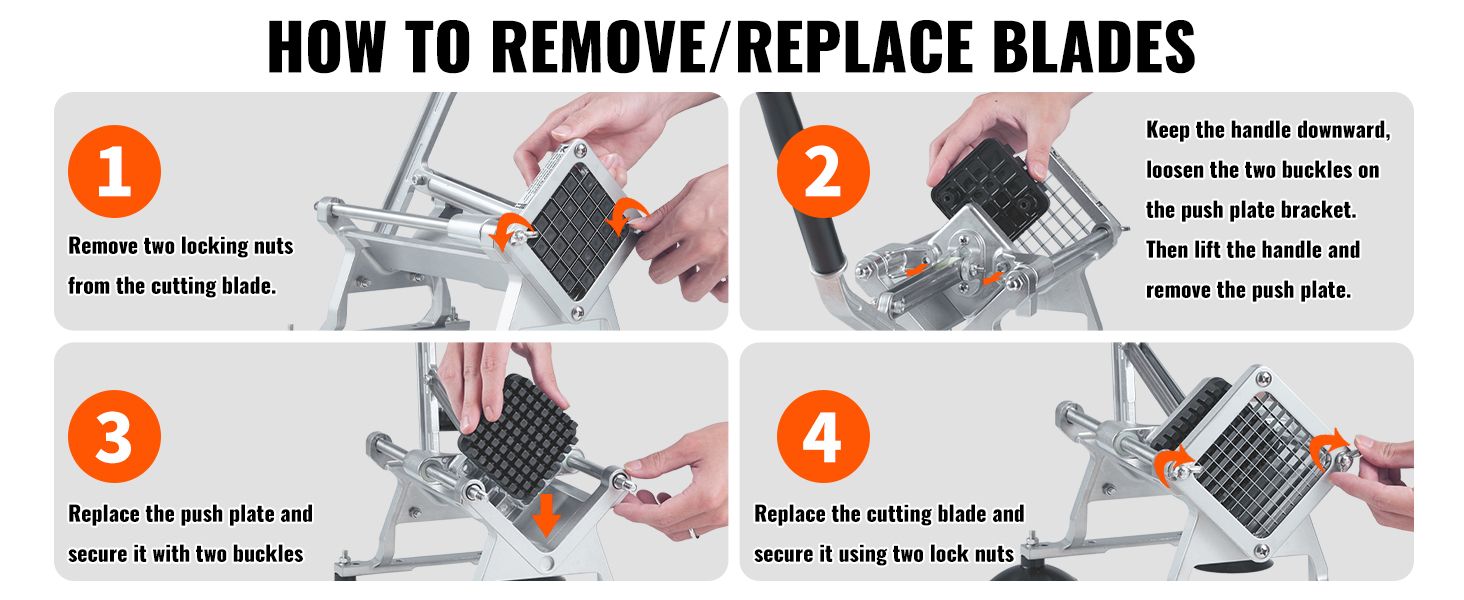 HOW TO REMOVE/REPLACE BLADES

1

Remove two locking nuts from the cutting blade.

2

Keep the handle downward, loosen the two buckles on the push plate bracket. Then lift the handle and remove the push plate.

3

Replace the push plate and secure it with two buckles

4

Replace the cutting blade and secure it using two lock nuts