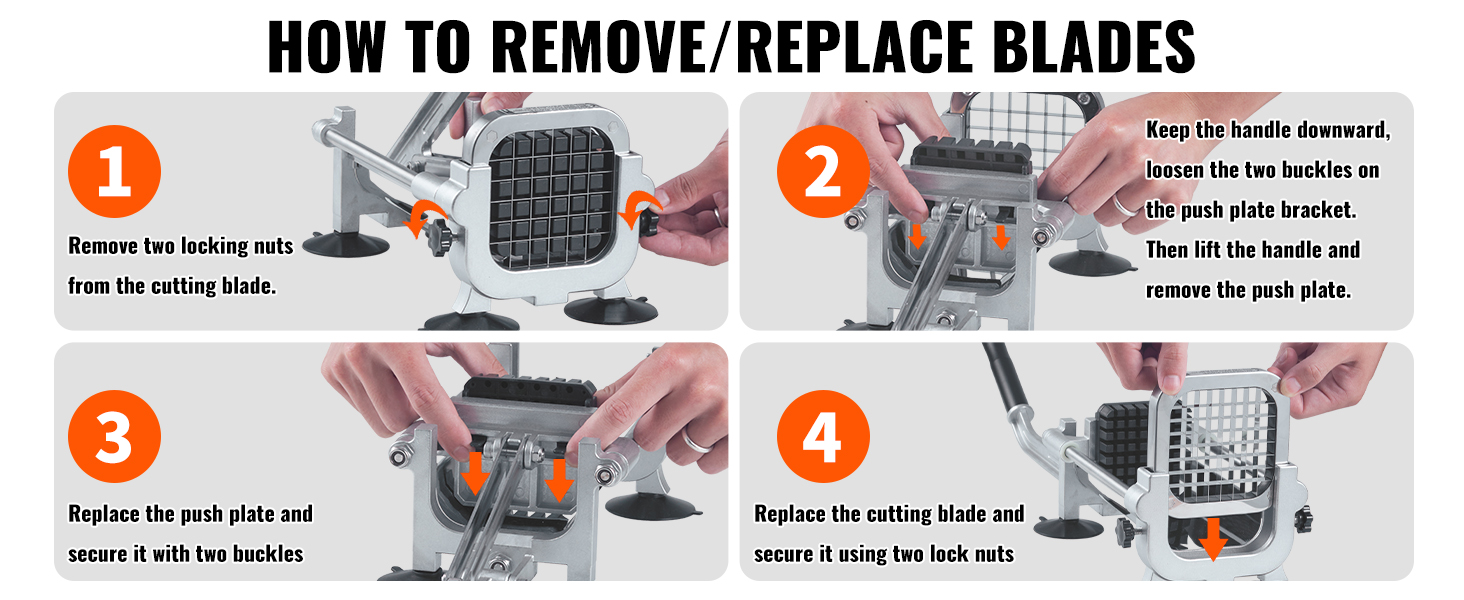 HOW TO REMOVE/REPLACE BLADES

1

Remove two locking nuts from the cutting blade.

2

Keep the handle downward, loosen the two buckles on the push plate bracket. Then lift the handle and remove the push plate.

3

Replace the push plate and secure it with two buckles

4

Replace the cutting blade and secure it using two lock nuts