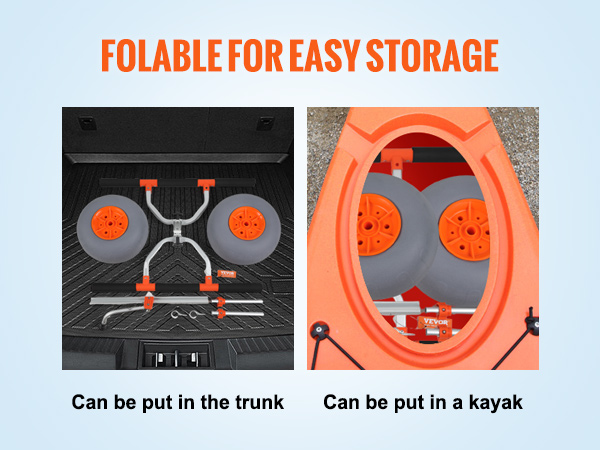 FOLABLE FOR EASY STORAGE

VEVOR

VEVOR

Can be put in the trunk

Can be put in a kayak