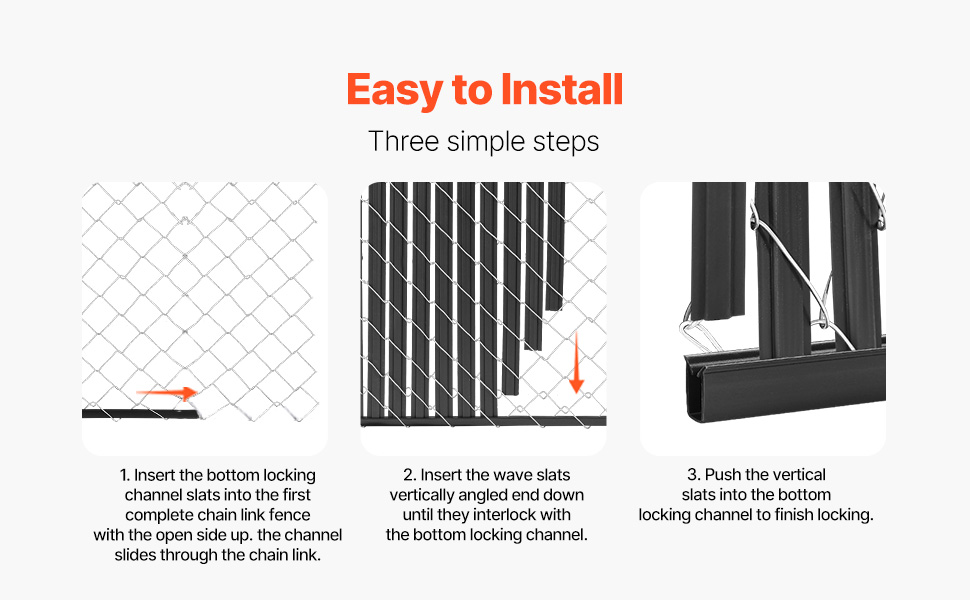 Easy to Install

Three simple steps

1. Insert the bottom locking channel slats into the first complete chain link fence with the open side up. the channel slides through the chain link.

2. Insert the wave slats vertically angled end down until they interlock with the bottom locking channel.

3. Push the vertical slats into the bottom locking channel to finish locking.