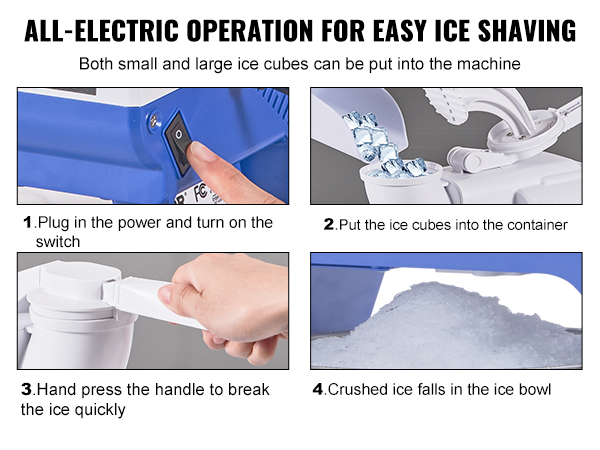 ALL-ELECTRIC OPERATION FOR EASY ICE SHAVING

Both small and large ice cubes can be put into the machine

1.Plug in the power and turn on the switch

2.Put the ice cubes into the container

3.Hand press the handle to break the ice quickly

4.Crushed ice falls in the ice bowl