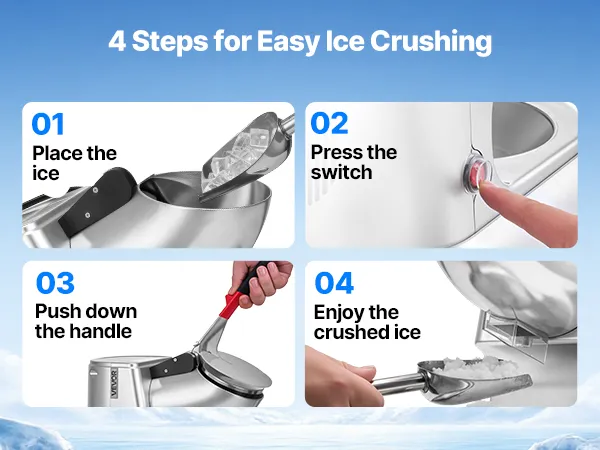 4 Steps for Easy Ice Crushing

01
Place the ice

02
Press the switch

03
Push down the handle

VEVOR

04
Enjoy the crushed ice