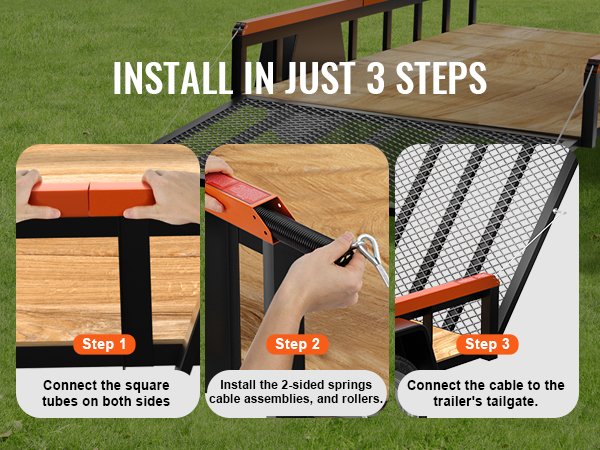 INSTALL IN JUST 3 STEPS

Step 1

Connect the square tubes on both sides

Step 2

Install the 2-sided springs cable assemblies, and rollers.

Step 3

Connect the cable to the trailer's tailgate.