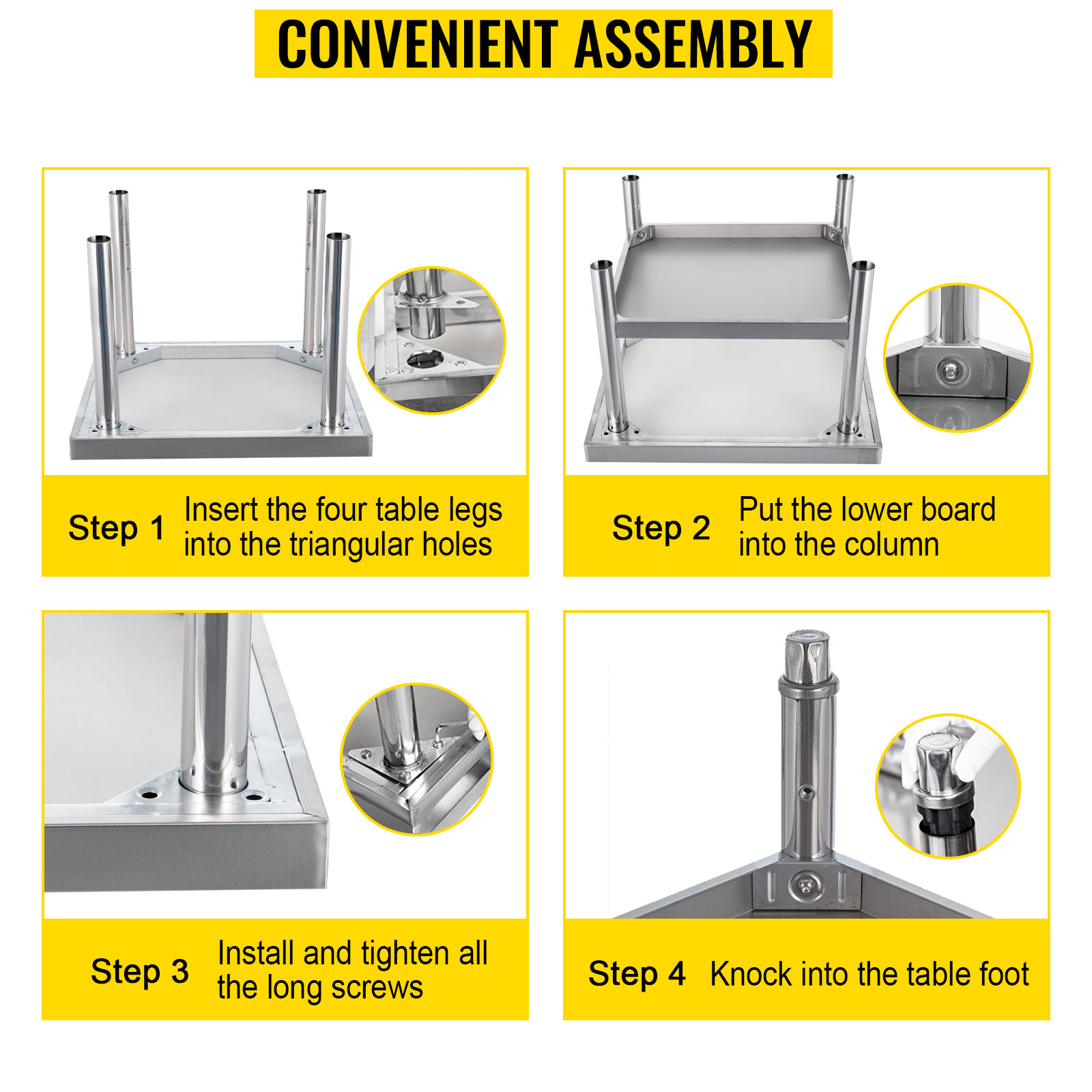 CONVENIENT ASSEMBLY

Step 1 Insert the four table legs into the triangular holes

Step 2 Put the lower board into the column

Step 3 Install and tighten all the long screws

Step 4 Knock into the table foot