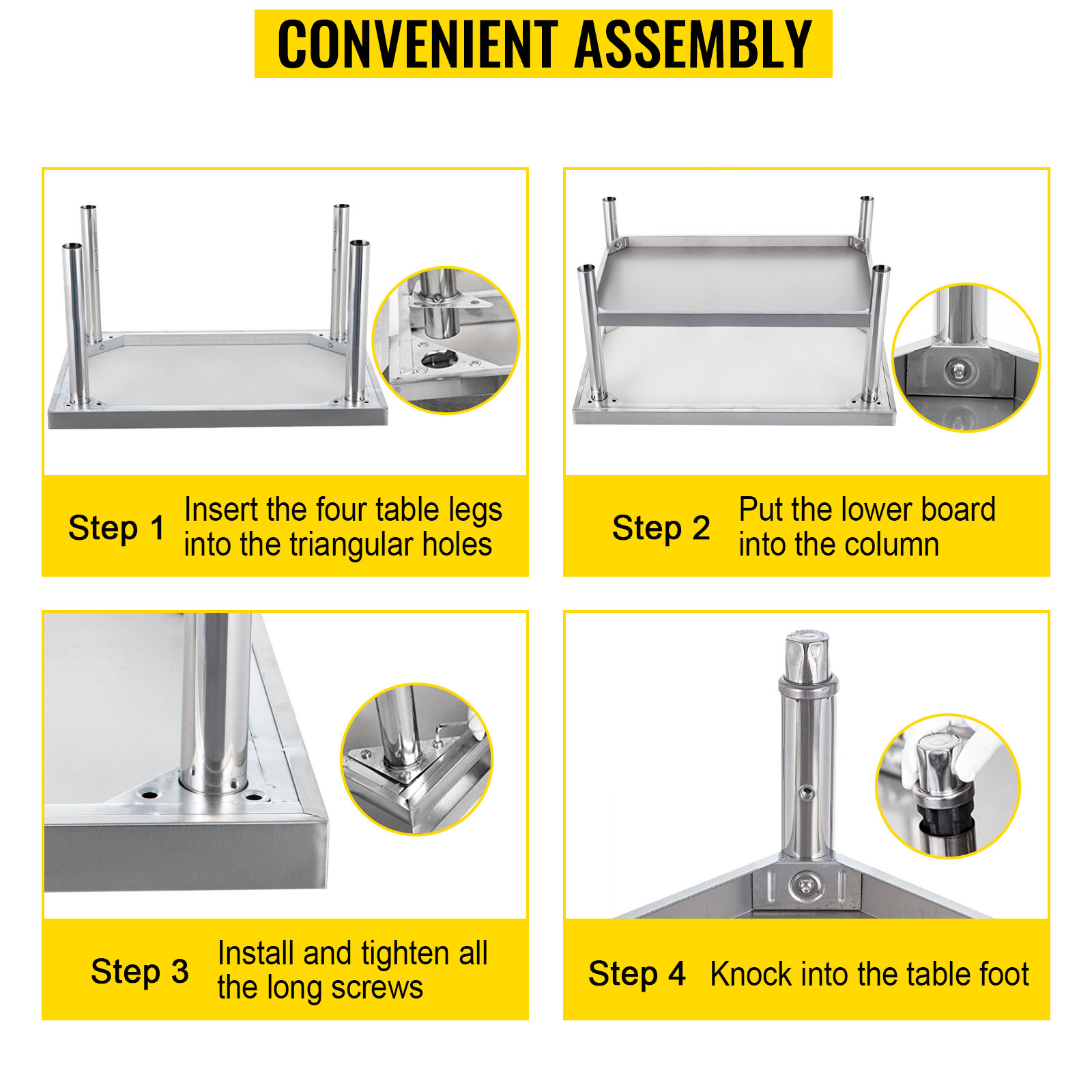 CONVENIENT ASSEMBLY

Step 1 Insert the four table legs into the triangular holes

Step 2 Put the lower board into the column

Step 3 Install and tighten all the long screws

Step 4 Knock into the table foot