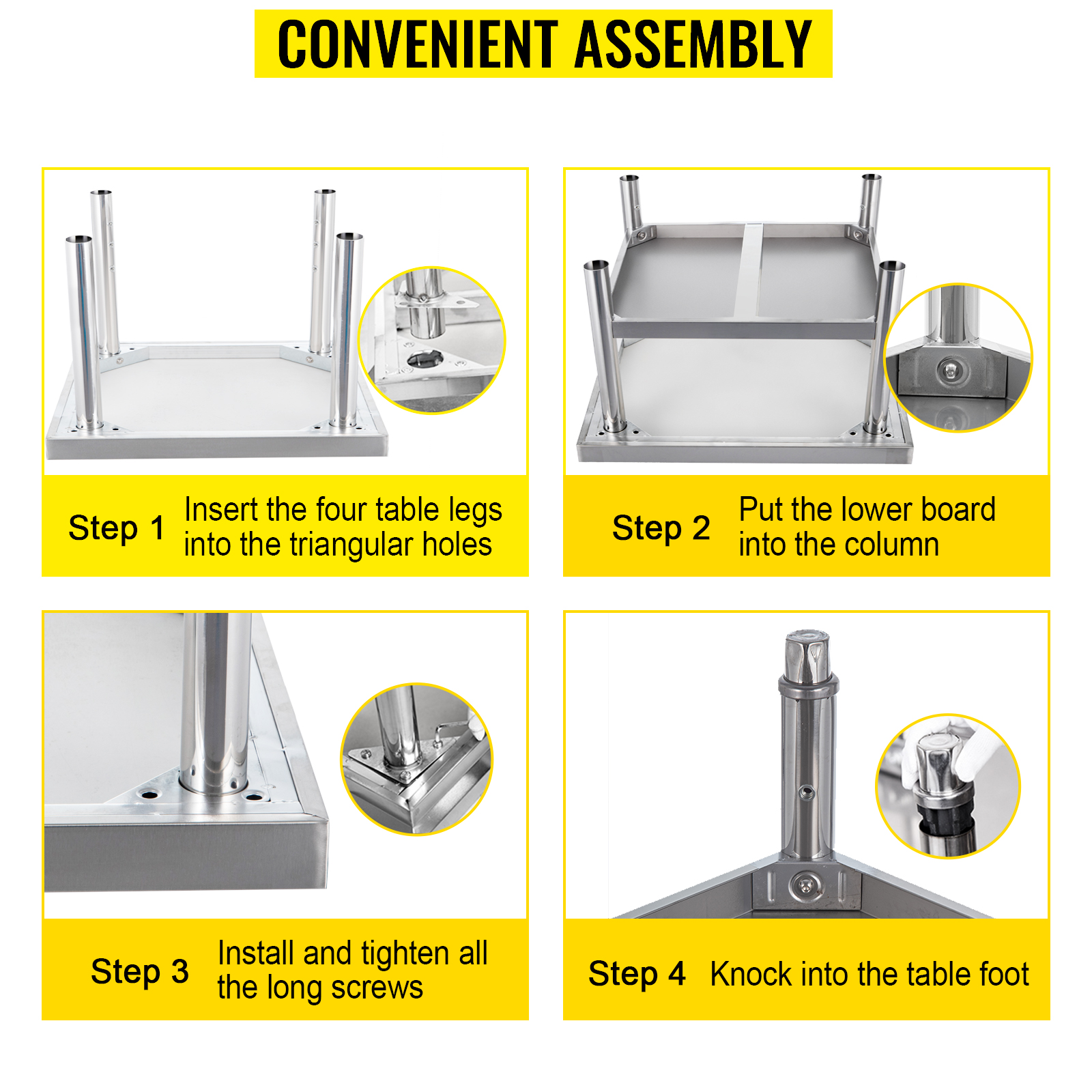 CONVENIENT ASSEMBLY

Step 1 Insert the four table legs into the triangular holes

Step 2 Put the lower board into the column

Step 3 Install and tighten all the long screws

Step 4 Knock into the table foot