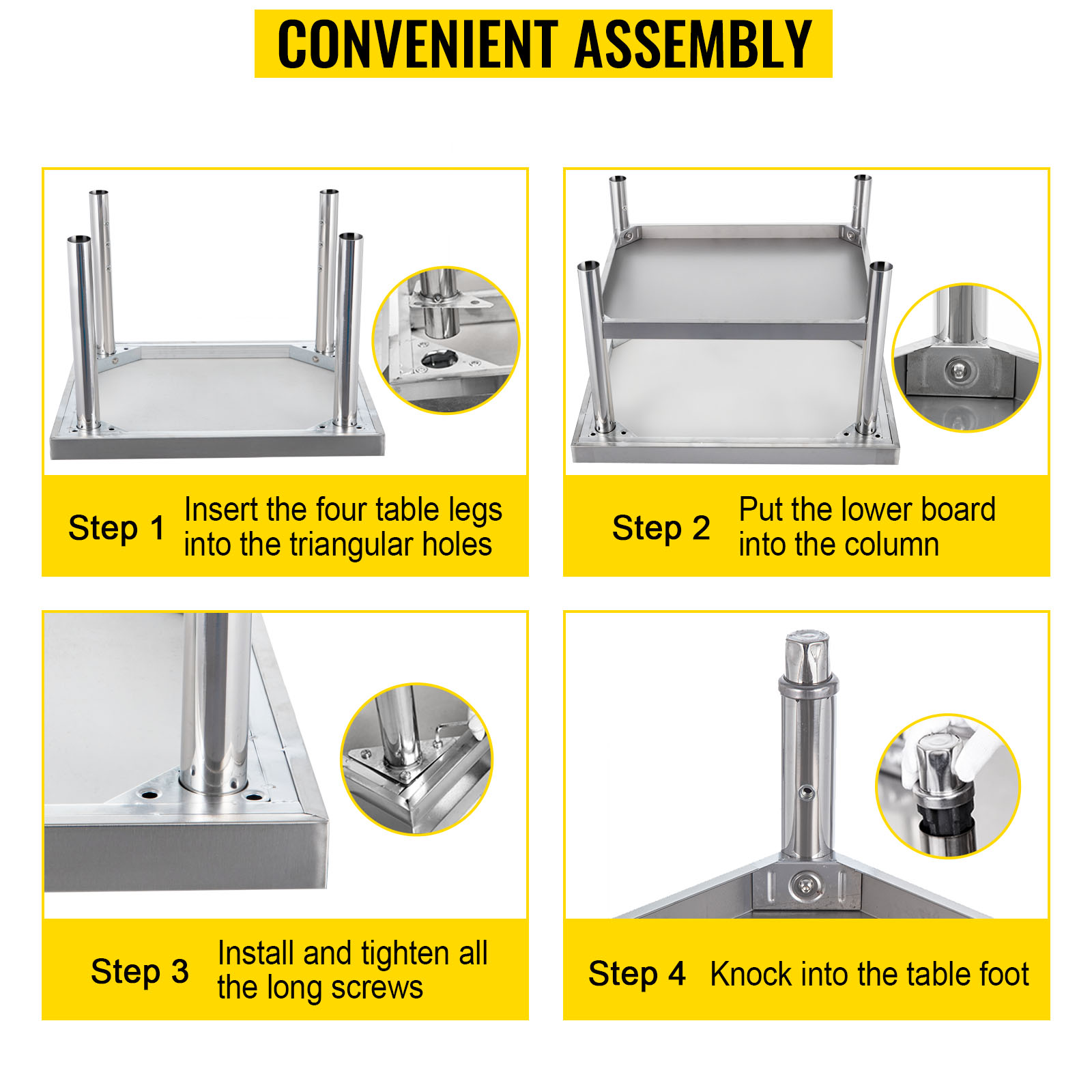 CONVENIENT ASSEMBLY

Step 1 Insert the four table legs into the triangular holes

Step 2 Put the lower board into the column

Step 3 Install and tighten all the long screws

Step 4 Knock into the table foot