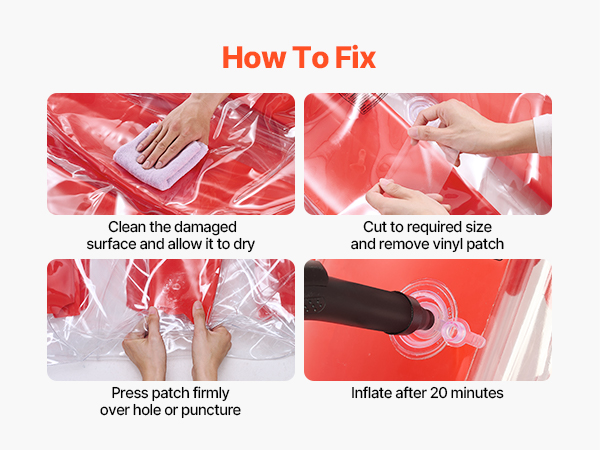 How To Fix

Clean the damaged surface and allow it to dry

Cut to required size and remove vinyl patch

Press patch firmly over hole or puncture

Inflate after 20 minutes