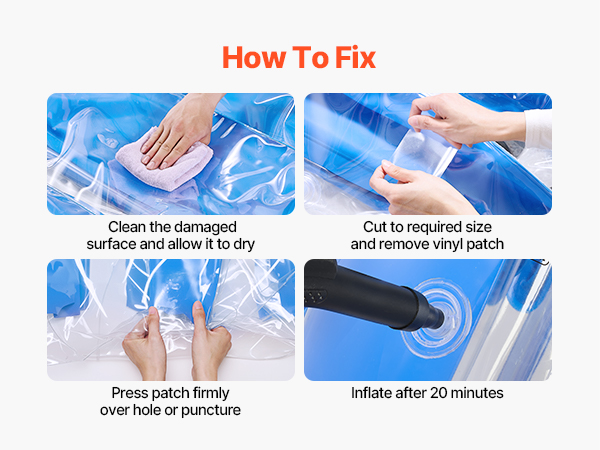 How To Fix

Clean the damaged surface and allow it to dry

Cut to required size and remove vinyl patch

Press patch firmly over hole or puncture

Inflate after 20 minutes