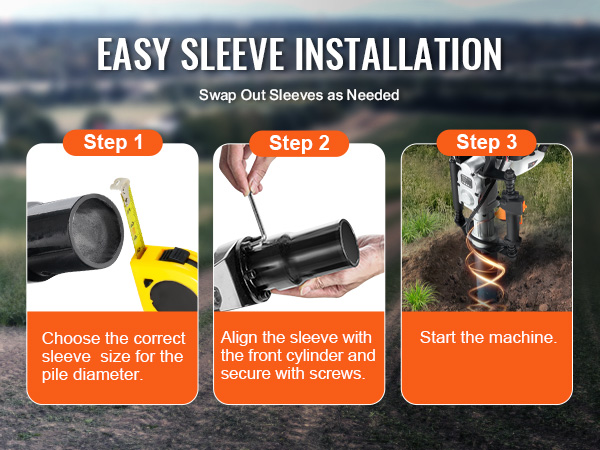 EASY SLEEVE INSTALLATION

Swap Out Sleeves as Needed

Step 1

Choose the correct sleeve size for the pile diameter.

Step 2

Align the sleeve with the front cylinder and secure with screws.

Step 3

Start the machine.