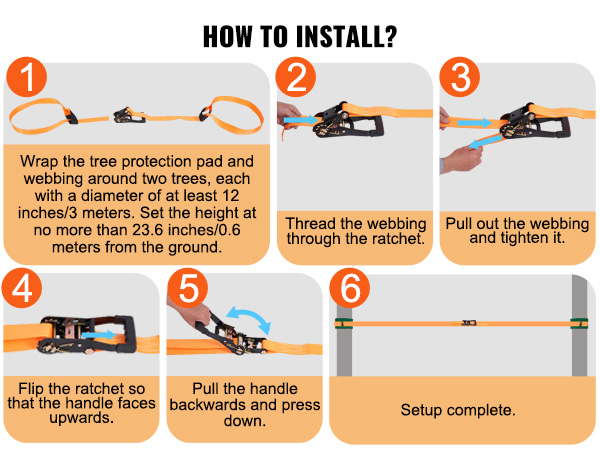 HOW TO INSTALL?

1

Wrap the tree protection pad and webbing around two trees, each with a diameter of at least 12 inches/3 meters. Set the height at no more than 23.6 inches/0.6 meters from the ground.

2

Thread the webbing through the ratchet.

3

Pull out the webbing and tighten it.

4

Flip the ratchet so that the handle faces upwards.

5

Pull the handle backwards and press down.

6

Setup complete.