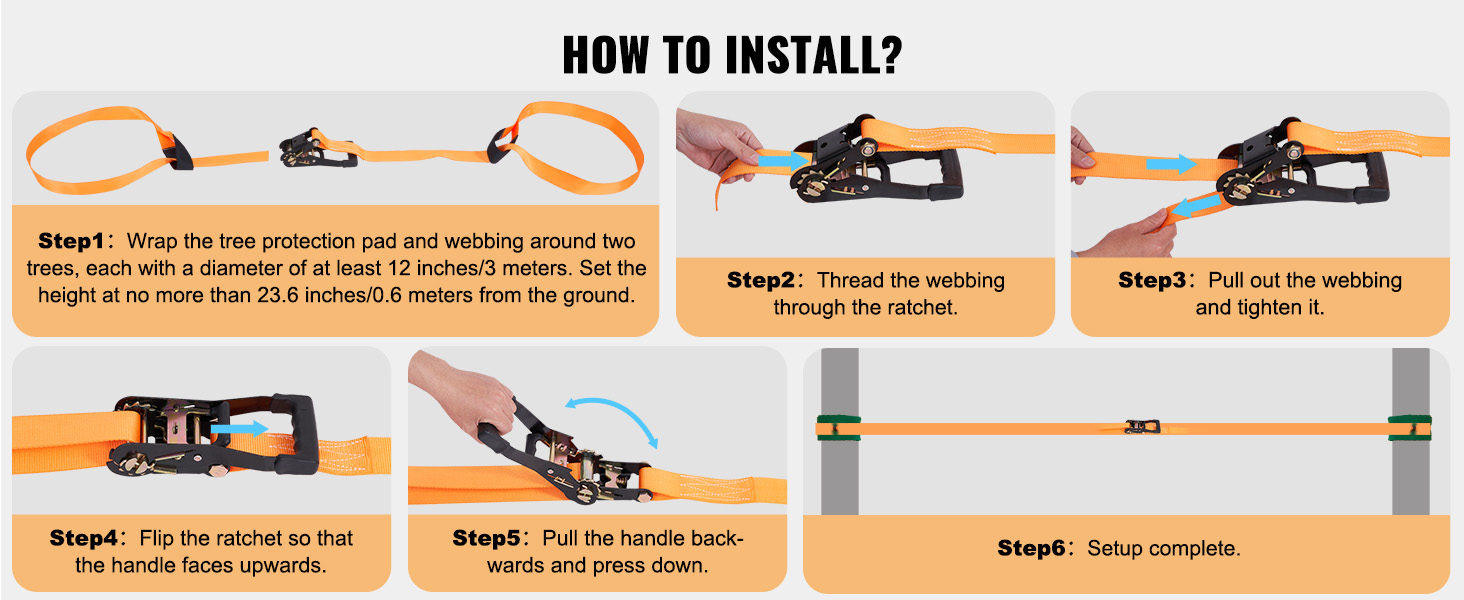 HOW TO INSTALL?

Step1：Wrap the tree protection pad and webbing around two trees, each with a diameter of at least 12 inches/3 meters. Set the height at no more than 23.6 inches/0.6 meters from the ground.

Step2：Thread the webbing through the ratchet.

Step3：Pull out the webbing and tighten it.

Step4：Flip the ratchet so that the handle faces upwards.

Step5：Pull the handle backwards and press down.

Step6：Setup complete.