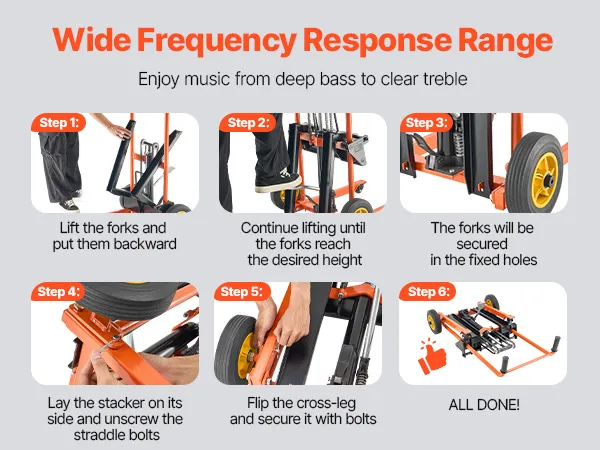 Wide Frequency Response Range

Enjoy music from deep bass to clear treble

Step 1:

Lift the forks and put them backward

Step 2:

Continue lifting until the forks reach the desired height

Step 3:

The forks will be secured in the fixed holes

Step 4:

Lay the stacker on its side and unscrew the straddle bolts

Step 5:

Flip the cross-leg and secure it with bolts

Step 6:

ALL DONE!