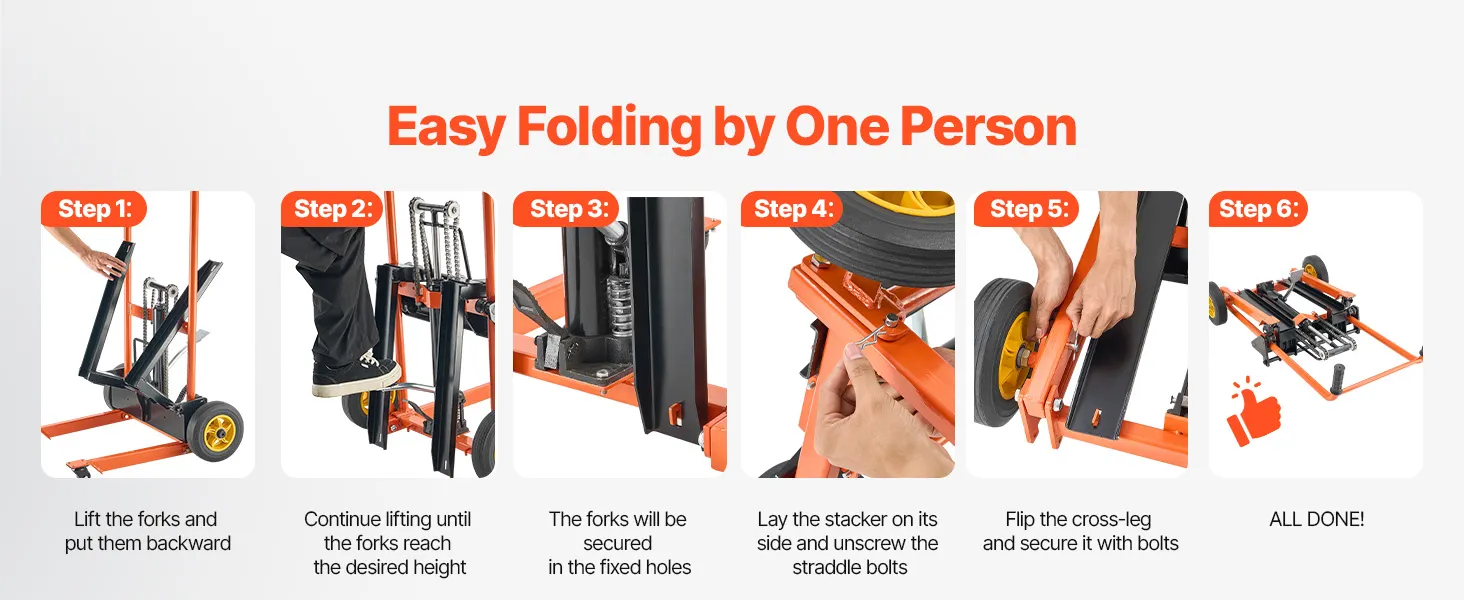 Easy Folding by One Person

Step 1:

Lift the forks and put them backward

Step 2:

Continue lifting until the forks reach the desired height

Step 3:

The forks will be secured in the fixed holes

Step 4:

Lay the stacker on its side and unscrew the straddle bolts

Step 5:

Flip the cross-leg and secure it with bolts

Step 6:

ALL DONE!